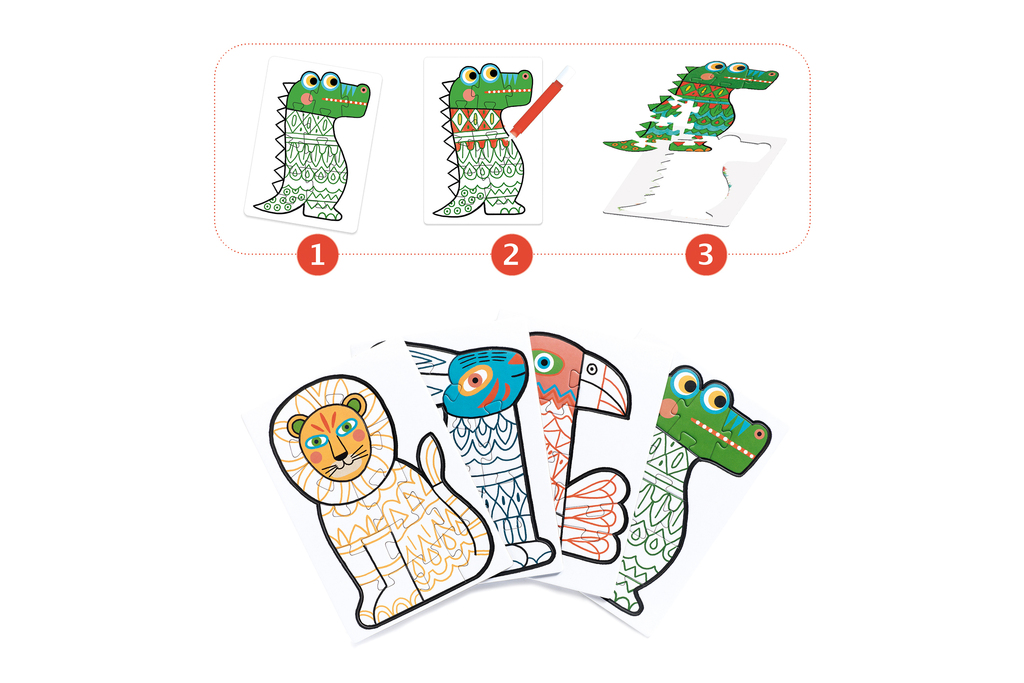 1
2
3